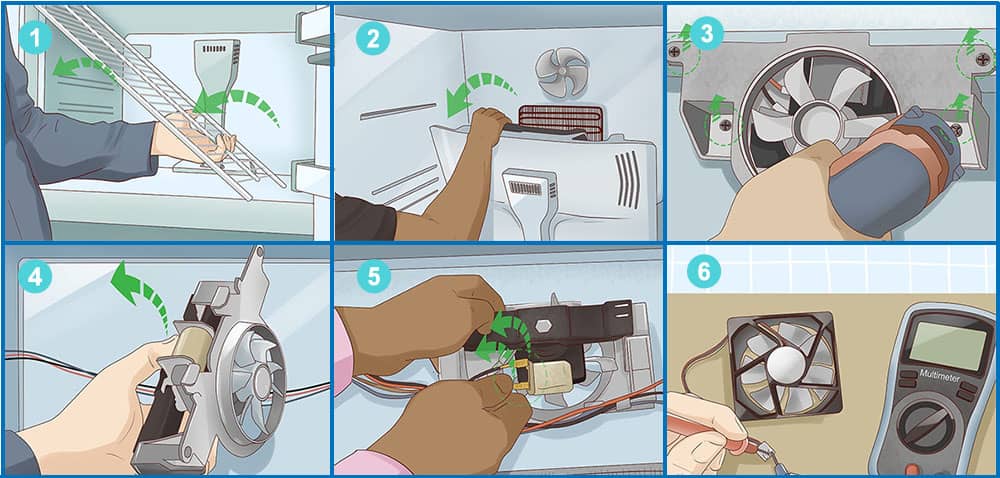 1

2

3

4

5

6

Multimeter